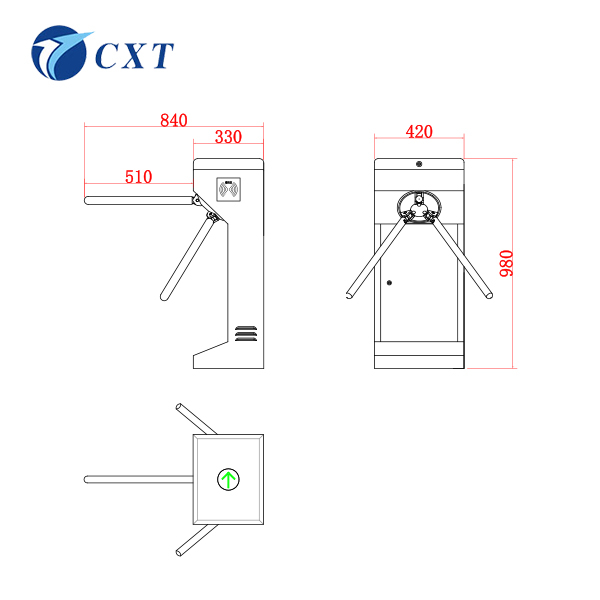 CXT

840
330
510

420
980